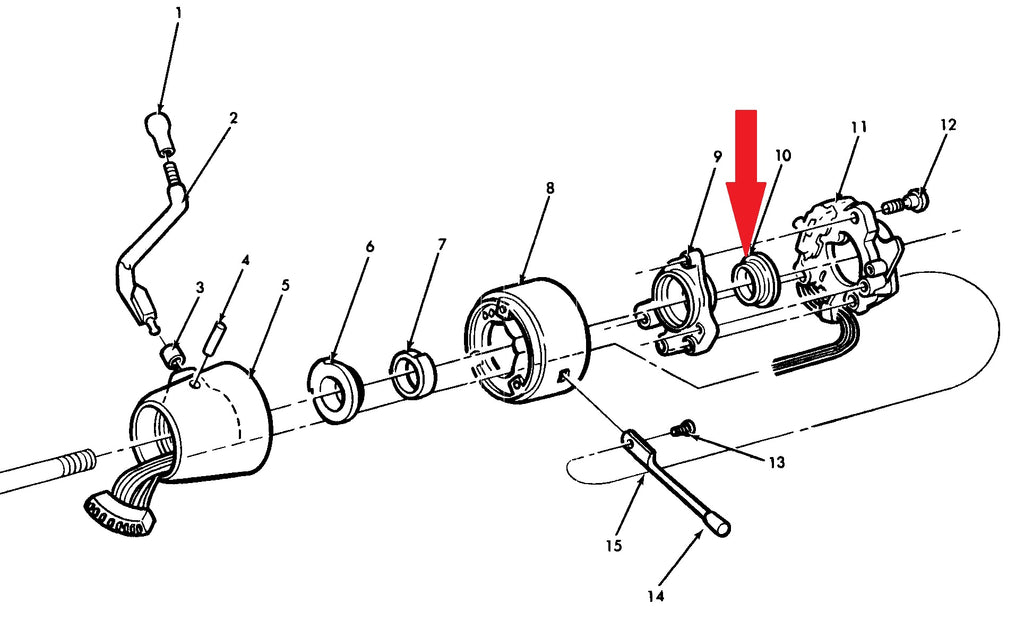 1
2
3
4
5
6
7
8
9
10
11
12
13
15
14