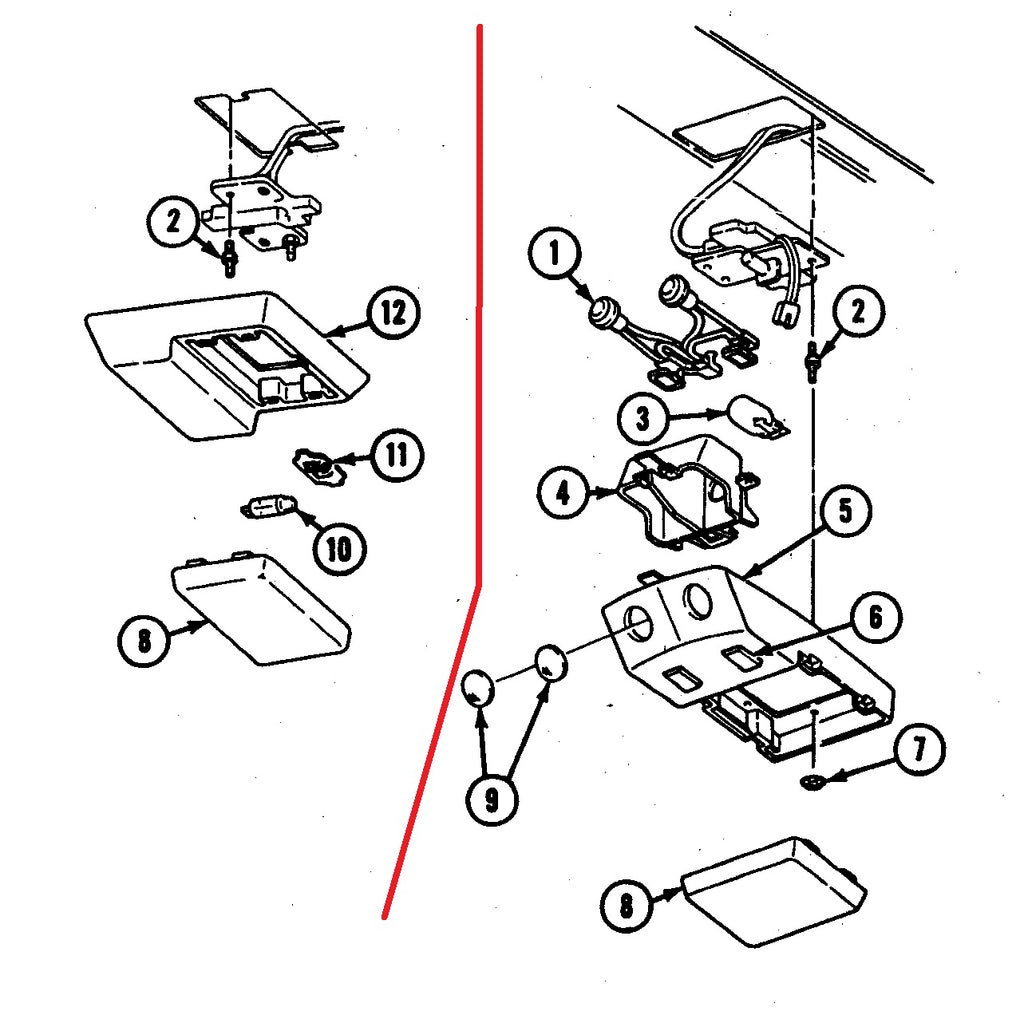 2
12
11
10
8
1
2
3
4
5
6
7
9
8