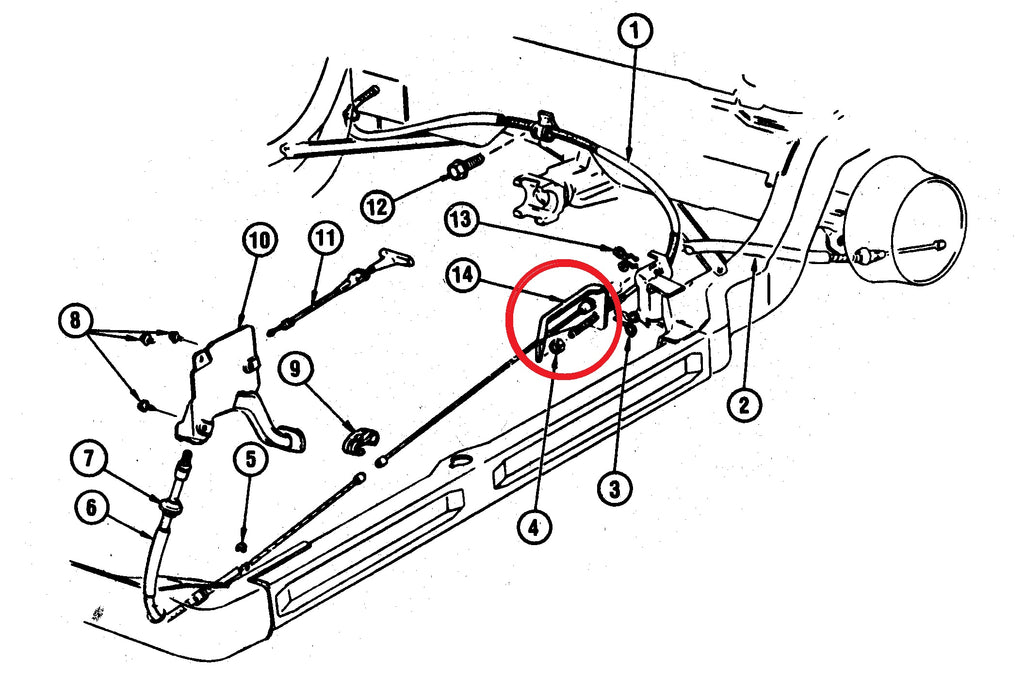 1
12
13
10
11
14
8
9
2
7
5
3
6
4