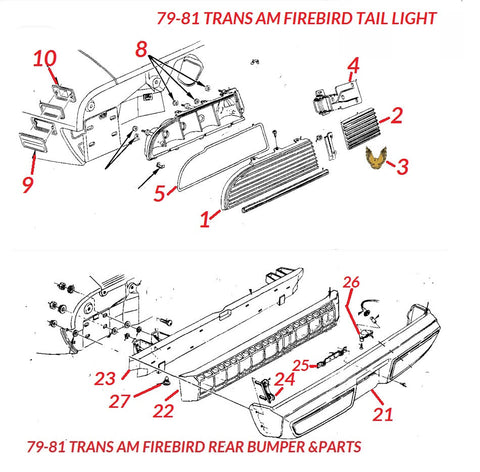 79-81 TRANS AM FIREBIRD TAIL LIGHT

10
8
4
2
3
9
5
1

26
25
24
23
27
22
21

79-81 TRANS AM FIREBIRD REAR BUMPER &PARTS